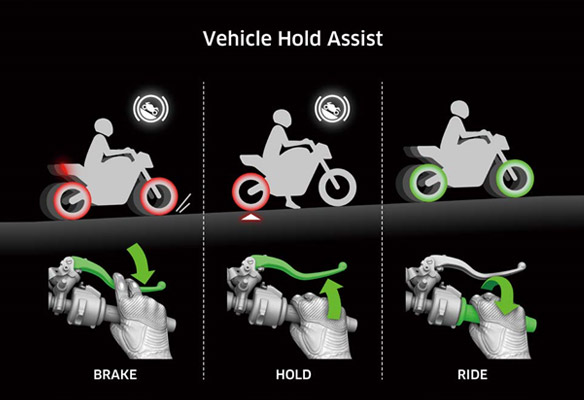 Vehicle Hold Assist

BRAKE

HOLD

RIDE